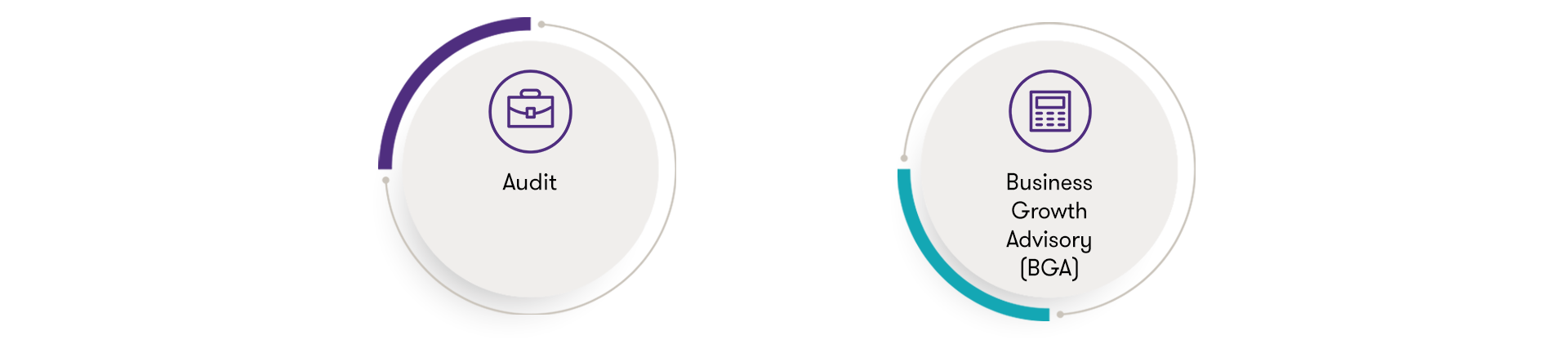 Audit

Business Growth Advisory (BGA)