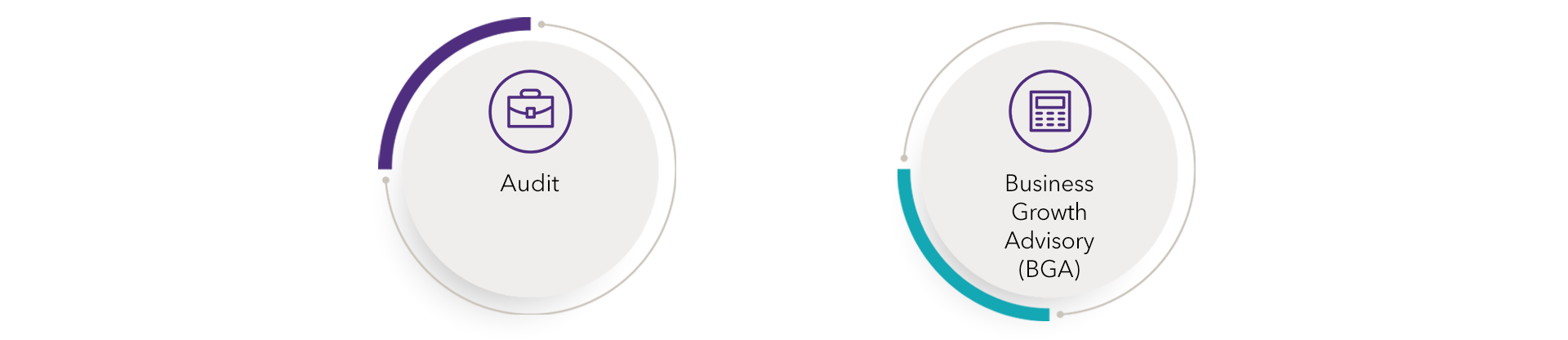 Audit

Business Growth Advisory (BGA)