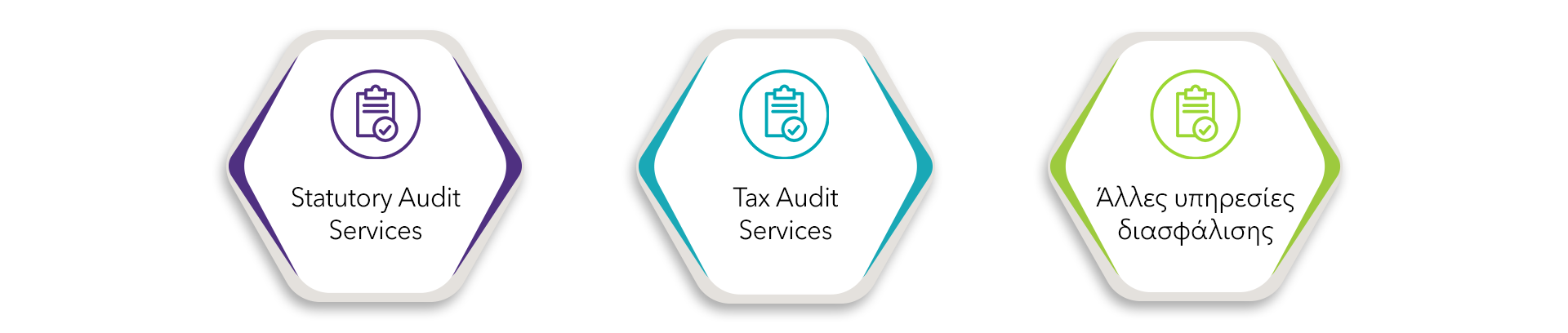 Statutory Audit Services

Tax Audit Services

Άλλες υπηρεσίες διασφάλισης